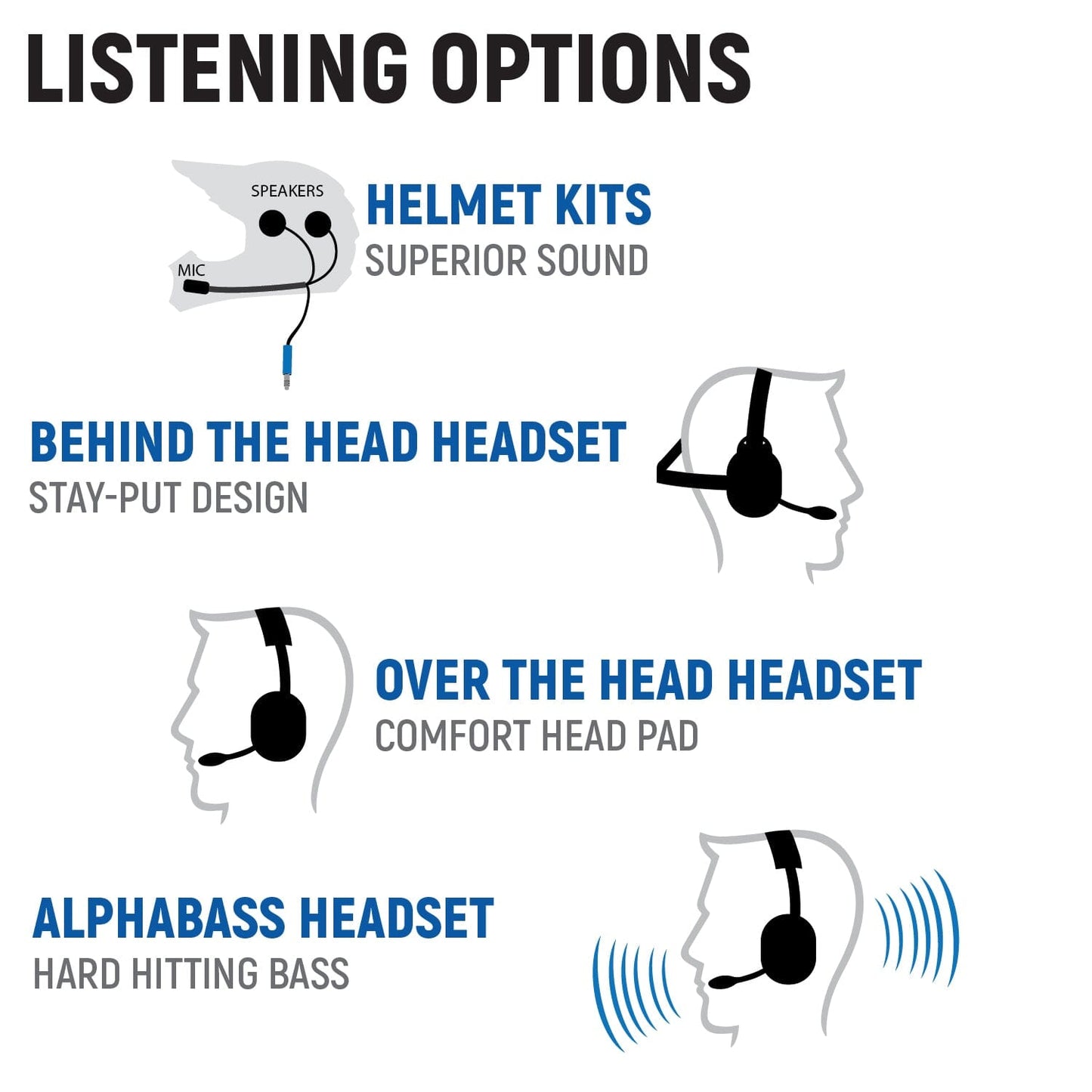 LISTENING OPTIONS

SPEAKERS

MIC

HELMET KITS
SUPERIOR SOUND

BEHIND THE HEAD HEADSET
STAY-PUT DESIGN

OVER THE HEAD HEADSET
COMFORT HEAD PAD

ALPHABASS HEADSET
HARD HITTING BASS