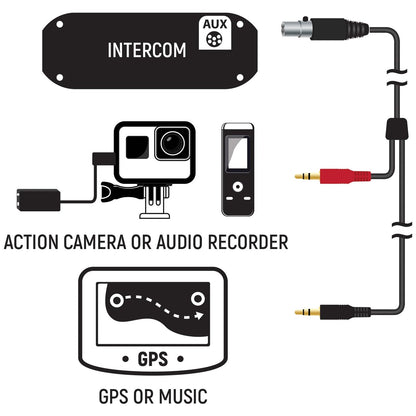 INTERCOM

AUX

ACTION CAMERA OR AUDIO RECORDER

• GPS •

GPS OR MUSIC