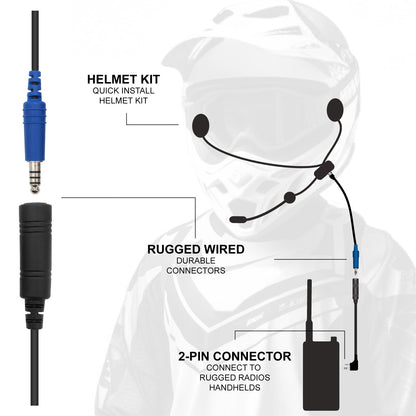 HELMET KIT
QUICK INSTALL HELMET KIT

RUGGED WIRED
DURABLE CONNECTORS

2-PIN CONNECTOR
CONNECT TO RUGGED RADIOS HANDHELDS