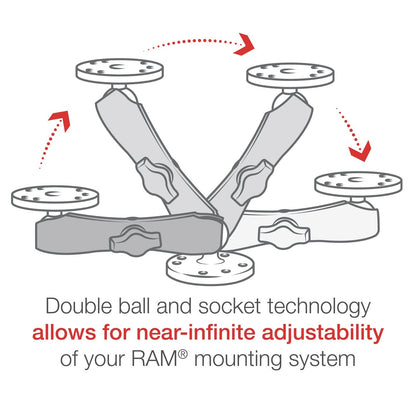 Double ball and socket technology allows for near-infinite adjustability of your RAM® mounting system