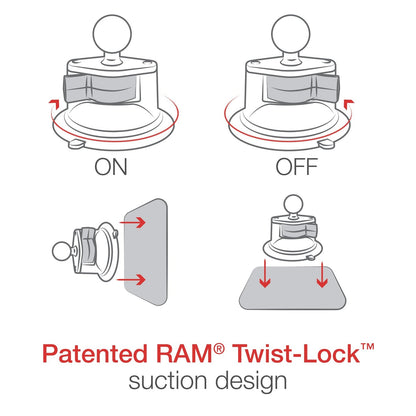 ON

OFF

Patented RAM® Twist-Lock™
suction design