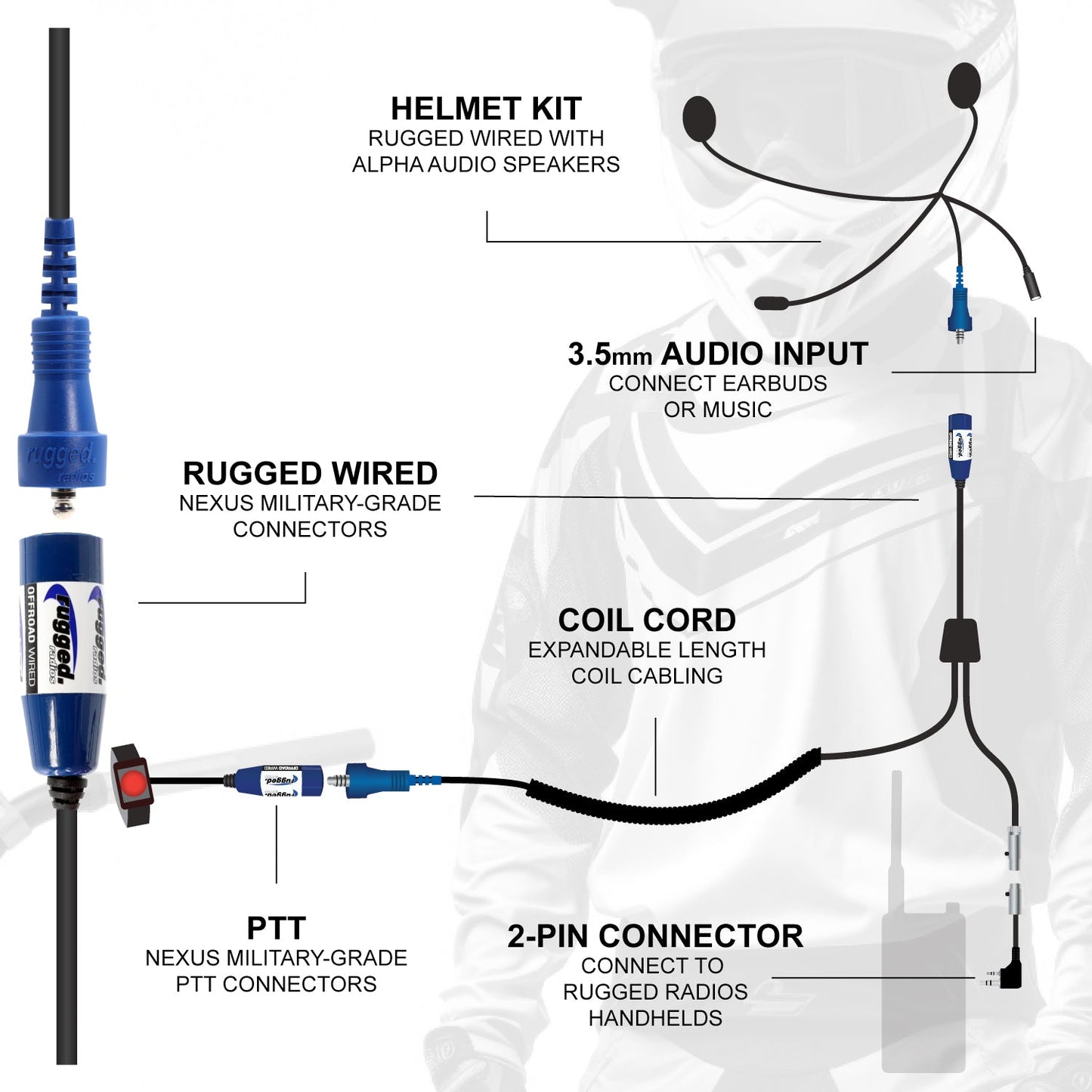 HELMET KIT
RUGGED WIRED WITH ALPHA AUDIO SPEAKERS

3.5mm AUDIO INPUT
CONNECT EARBUDS OR MUSIC

rugged. radios

RUGGED WIRED
NEXUS MILITARY-GRADE CONNECTORS

OFFROAD WIRED rugged. radios

COIL CORD
EXPANDABLE LENGTH COIL CABLING

PTT
NEXUS MILITARY-GRADE PTT CONNECTORS

2-PIN CONNECTOR
CONNECT TO RUGGED RADIOS HANDHELDS